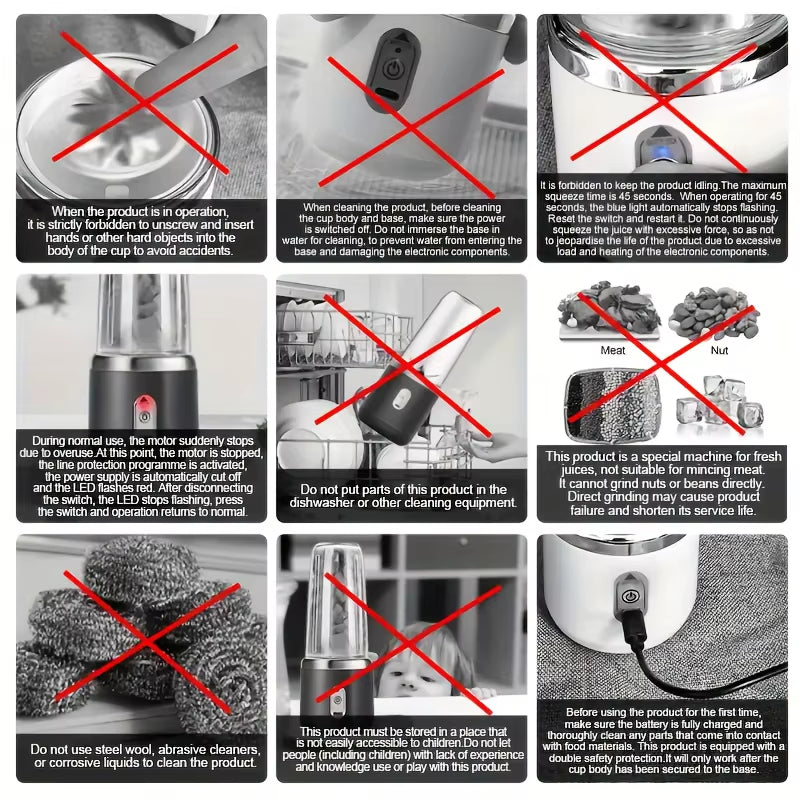 When the product is in operation, it is strictly forbidden to unscrew and insert hands or other hard objects into the body of the cup to avoid accidents.

When cleaning the product, before cleaning the cup body and base, make sure the power is switched off. Do not immerse the base in water for cleaning, to prevent water from entering the base and damaging the electronic components.

It is forbidden to keep the product idling.The maximum squeeze time is 45 seconds. When operating for 45 seconds, the blue light automatically stops flashing. Reset the switch and restart it. Do not continuously squeeze the juice with excessive force, so as not to jeopardise the life of the product due to excessive load and heating of the electronic components.

During normal use, the motor suddenly stops due to overuse.At this point, the motor is stopped, the line protection programme is activated, the power supply is automatically cut off and the LED flashes red. After disconnecting the switch, the LED stops flashing, press the switch and operation returns to normal.

Do not put parts of this product in the dishwasher or other cleaning equipment.

Meat

Nut

This product is a special machine for fresh juices, not suitable for mincing meat. It cannot grind nuts or beans directly. Direct grinding may cause product failure and shorten its service life.

Do not use steel wool, abrasive cleaners, or corrosive liquids to clean the product.

This product must be stored in a place that is not easily accessible to children.Do not let people (including children) with lack of experience and knowledge use or play with this product.

Before using the product for the first time, make sure the battery is fully charged and thoroughly clean any parts that come into contact with food materials. This product is equipped with a double safety protection.It will only work after the cup body has been secured to the base.